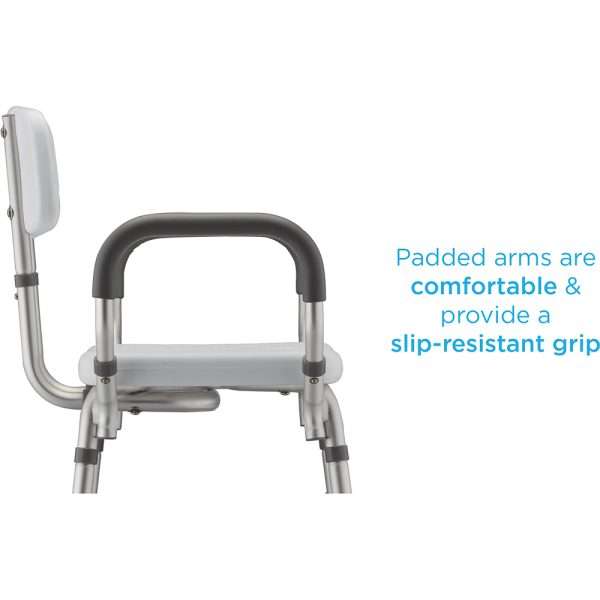 Padded arms are comfortable & provide a slip-resistant grip